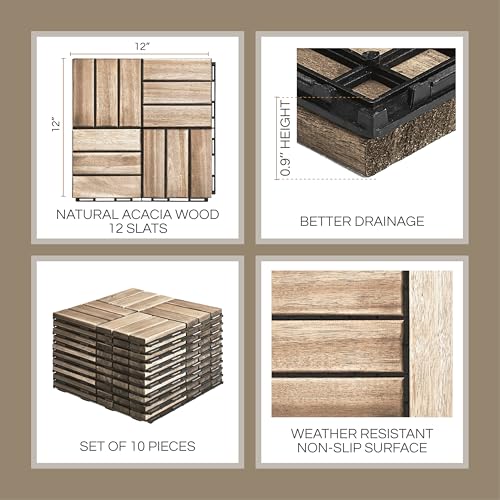 12"

12"

NATURAL ACACIA WOOD
12 SLATS

0.9" HEIGHT

BETTER DRAINAGE

SET OF 10 PIECES

WEATHER RESISTANT
NON-SLIP SURFACE