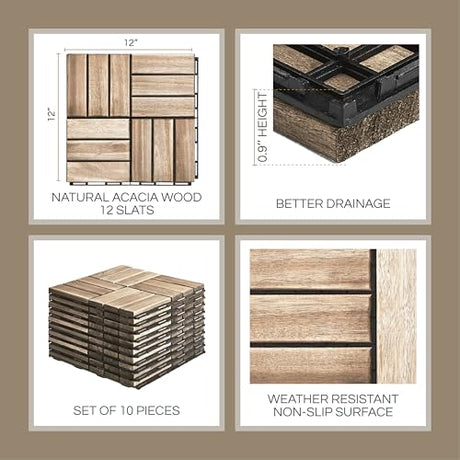 12"

12"

NATURAL ACACIA WOOD
12 SLATS

0.9" HEIGHT

BETTER DRAINAGE

SET OF 10 PIECES

WEATHER RESISTANT
NON-SLIP SURFACE