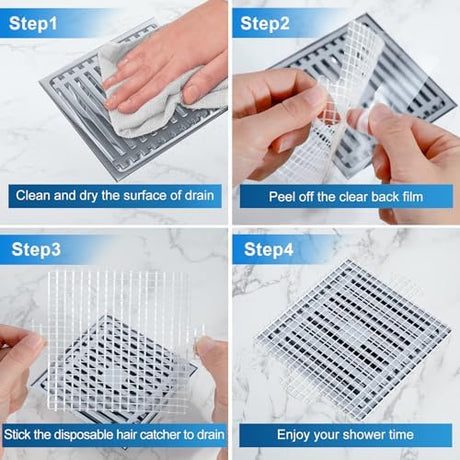 Step1

Clean and dry the surface of drain

Step2

Peel off the clear back film

Step3

Stick the disposable hair catcher to drain

Step4

Enjoy your shower time