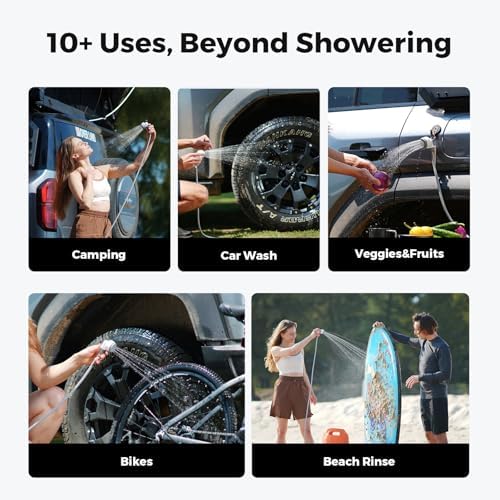 10+ Uses, Beyond Showering

Camping

Car Wash

Veggies&Fruits

Bikes

Beach Rinse