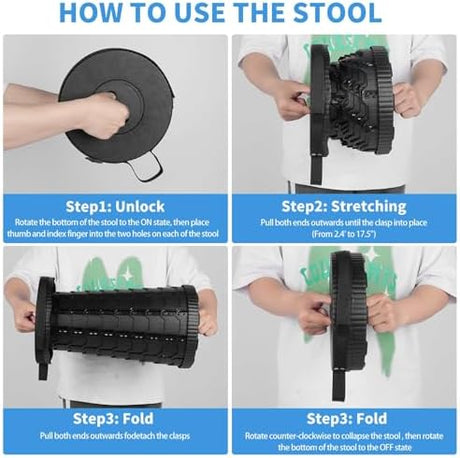 HOW TO USE THE STOOL

Step1: Unlock
Rotate the bottom of the stool to the ON state, then place thumb and index finger into the two holes on each of the stool

Step2: Stretching
Pull both ends outwards until the clasp into place (From 2.4" to 17.5")

Step3: Fold
Pull both ends outwards fodetach the clasps

Step3: Fold
Rotate counter-clockwise to collapse the stool , then rotate the bottom of the stool to the OFF state