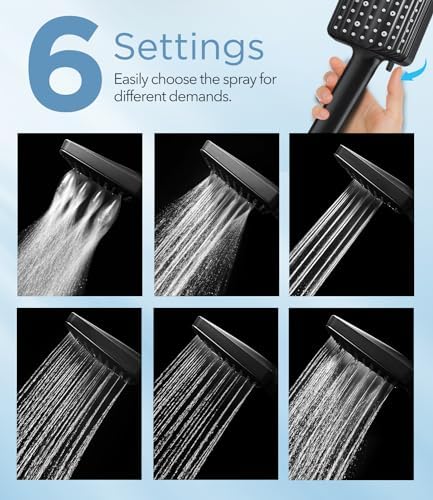 6 Settings

Easily choose the spray for different demands.