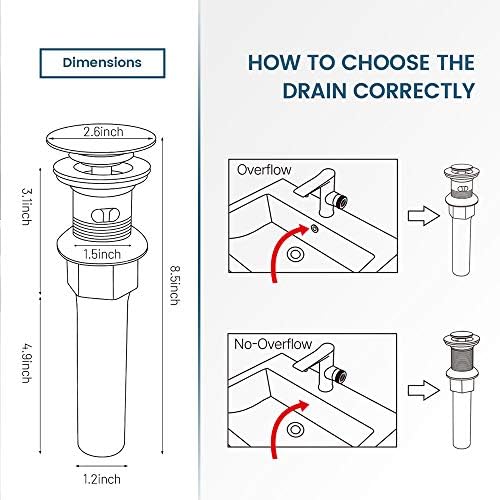 Dimensions

2.6inch

3.1inch

1.5inch

8.5inch

4.9inch

1.2inch

HOW TO CHOOSE THE DRAIN CORRECTLY

Overflow

No-Overflow