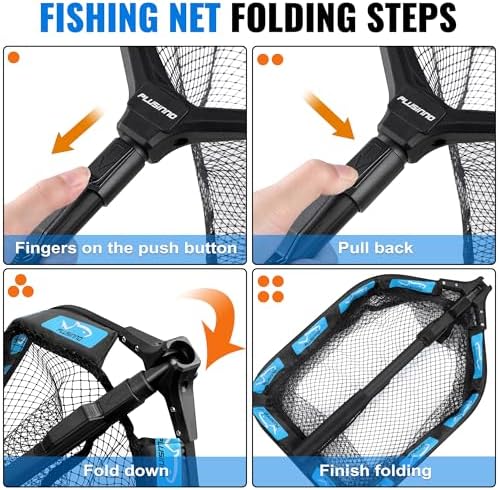 FISHING NET FOLDING STEPS

PLUSINNO

Fingers on the push button

PLUSINNO

Pull back

PLUSINNO

Fold down

Finish folding