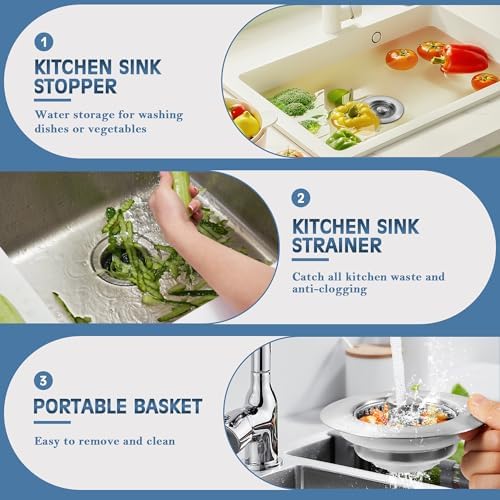 1

KITCHEN SINK STOPPER

Water storage for washing dishes or vegetables

2

KITCHEN SINK STRAINER

Catch all kitchen waste and anti-clogging

3

PORTABLE BASKET

Easy to remove and clean