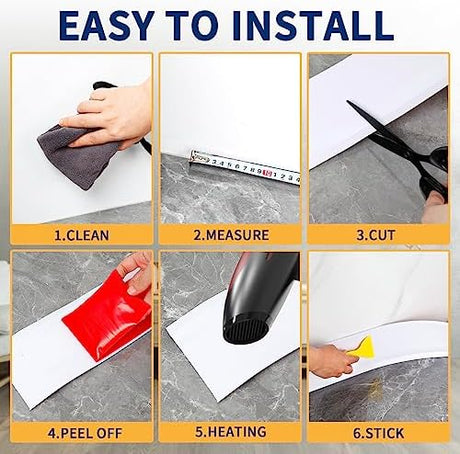 EASY TO INSTALL

2 3 4 5 6 7 8 9 10 1 2 3 4

1.CLEAN

2.MEASURE

3.CUT

4.PEEL OFF

5.HEATING

6.STICK