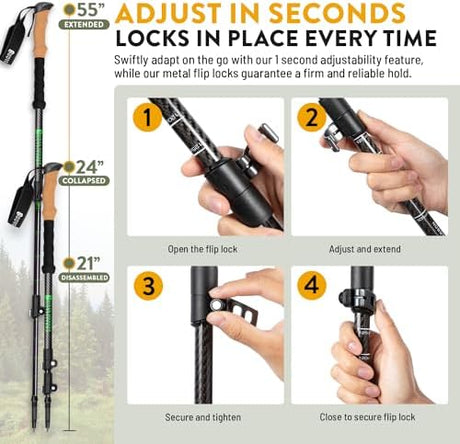 55”
EXTENDED

24”
COLLAPSED

21”
DISASSEMBLED

ADJUST IN SECONDS
LOCKS IN PLACE EVERY TIME

Swiftly adapt on the go with our 1 second adjustability feature, while our metal flip locks guarantee a firm and reliable hold.

1
Open the flip lock

2
Adjust and extend

3
Secure and tighten

4
Close to secure flip lock