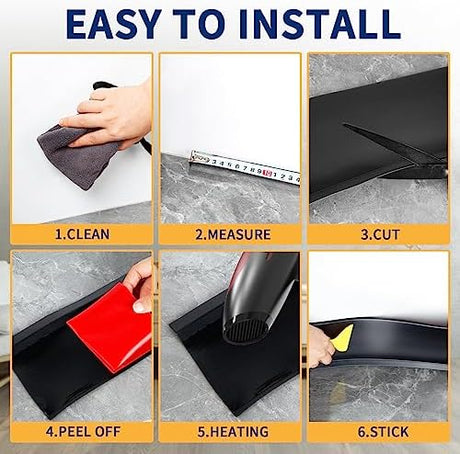 EASY TO INSTALL

1.CLEAN

2.MEASURE

3.CUT

4.PEEL OFF

5.HEATING

6.STICK