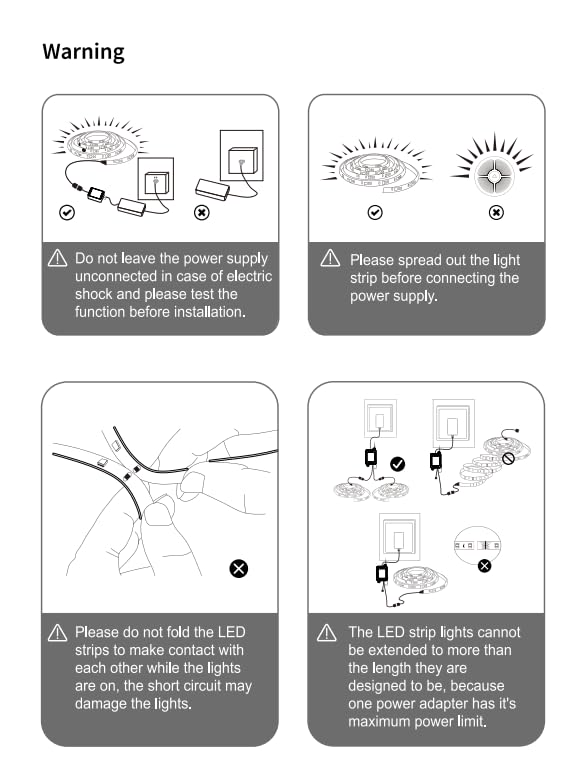 Warning

Do not leave the power supply unconnected in case of electric shock and please test the function before installation.

Please spread out the light strip before connecting the power supply.

Please do not fold the LED strips to make contact with each other while the lights are on, the short circuit may damage the lights.

The LED strip lights cannot be extended to more than the length they are designed to be, because one power adapter has it's maximum power limit.