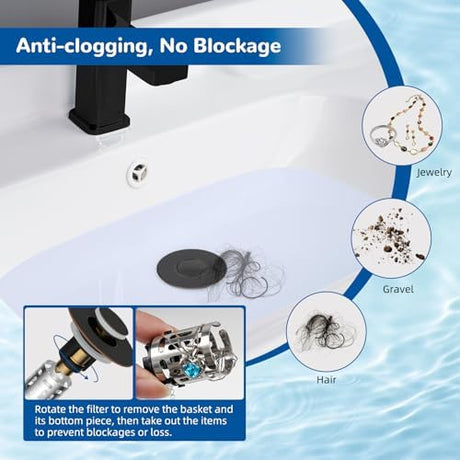 Anti-clogging, No Blockage

Jewelry

Gravel

Hair

Rotate the filter to remove the basket and its bottom piece, then take out the items to prevent blockages or loss.