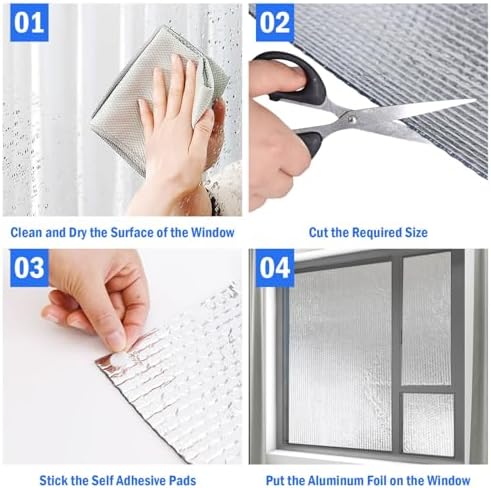 01

Clean and Dry the Surface of the Window

02

Cut the Required Size

03

Stick the Self Adhesive Pads

04

Put the Aluminum Foil on the Window