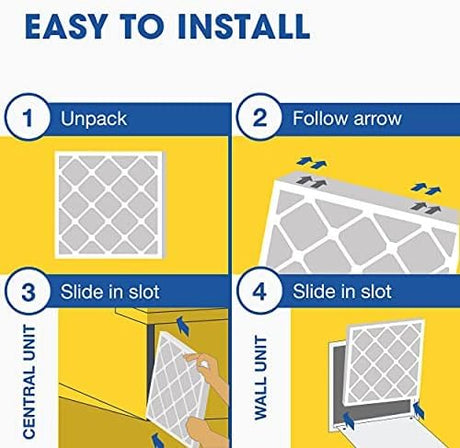 EASY TO INSTALL

1 Unpack

2 Follow arrow

3 Slide in slot

CENTRAL UNIT

4 Slide in slot

WALL UNIT