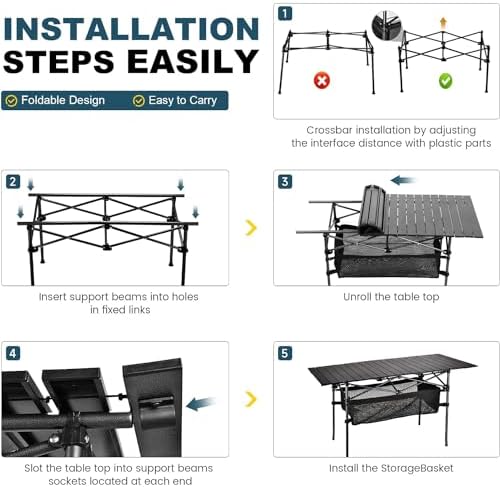 INSTALLATION STEPS EASILY

Foldable Design Easy to Carry

1

Crossbar installation by adjusting the interface distance with plastic parts

2

Insert support beams into holes in fixed links

3

Unroll the table top

4

Slot the table top into support beams sockets located at each end

5

Install the StorageBasket