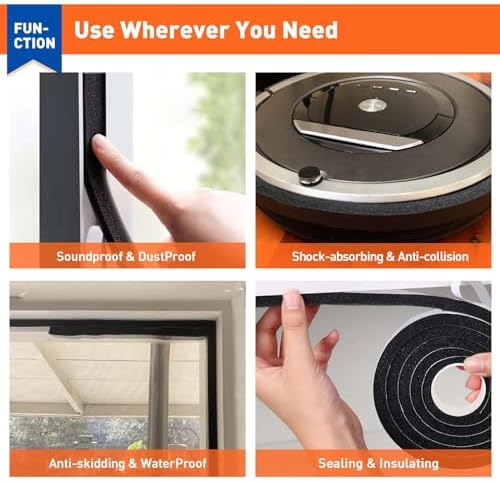 FUN-CTION

Use Wherever You Need

Soundproof & DustProof

Shock-absorbing & Anti-collision

Anti-skidding & WaterProof

Sealing & Insulating