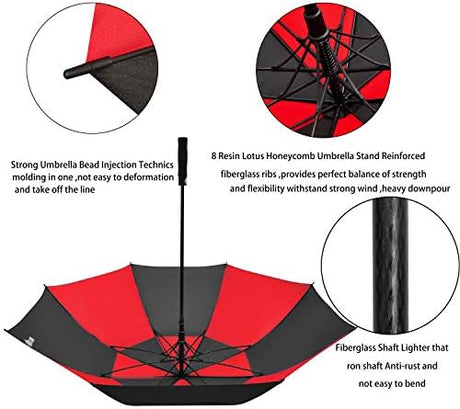 Strong Umbrella Bead Injection Technics molding in one ,not easy to deformation and take off the line

8 Resin Lotus Honeycomb Umbrella Stand Reinforced fiberglass ribs ,provides perfect balance of strength and flexibility withstand strong wind ,heavy downpour

Fiberglass Shaft Lighter that ron shaft Anti-rust and not easy to bend