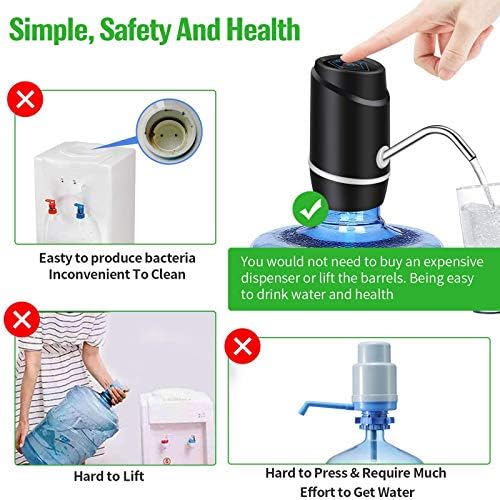 Simple, Safety And Health

Easty to produce bacteria
Inconvenient To Clean

You would not need to buy an expensive dispenser or lift the barrels. Being easy to drink water and health

Hard to Lift

Hard to Press & Require Much Effort to Get Water