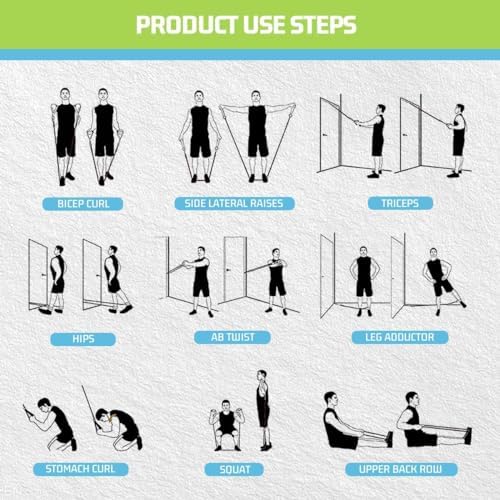 PRODUCT USE STEPS

BICEP CURL

SIDE LATERAL RAISES

TRICEPS

HIPS

AB TWIST

LEG ADDUCTOR

STOMACH CURL

SQUAT

UPPER BACK ROW