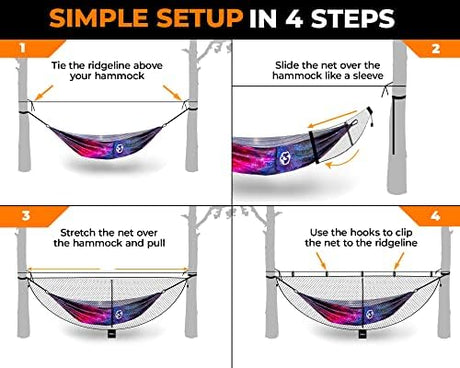 SIMPLE SETUP IN 4 STEPS

1

Tie the ridgeline above your hammock

2

Slide the net over the hammock like a sleeve

3

Stretch the net over the hammock and pull

4

Use the hooks to clip the net to the ridgeline