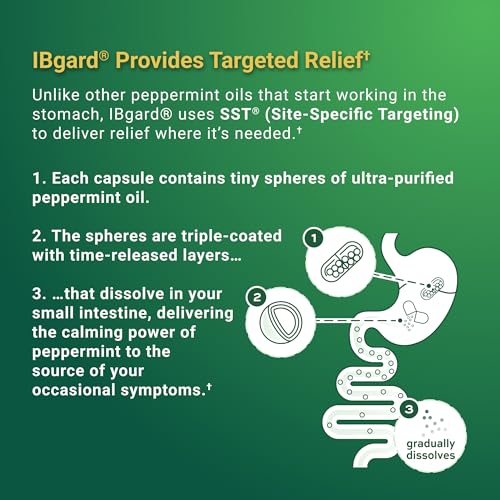 IBgard® Provides Targeted Relief†

Unlike other peppermint oils that start working in the stomach, IBgard® uses SST® (Site-Specific Targeting) to deliver relief where it's needed.†

1. Each capsule contains tiny spheres of ultra-purified peppermint oil.

2. The spheres are triple-coated with time-released layers…

3. …that dissolve in your small intestine, delivering the calming power of peppermint to the source of your occasional symptoms.†

1

2

3

gradually dissolves