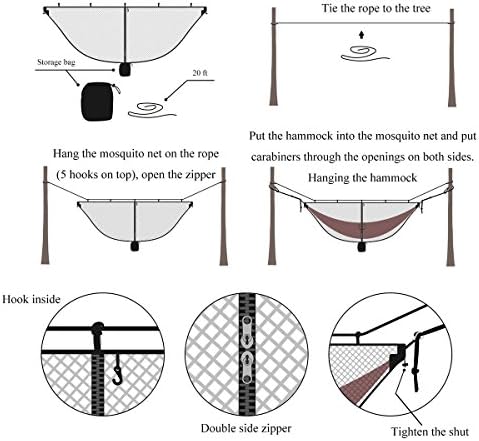 Storage bag

20 ft

Tie the rope to the tree

Hang the mosquito net on the rope (5 hooks on top), open the zipper

Put the hammock into the mosquito net and put carabiners through the openings on both sides.

Hanging the hammock

Hook inside

Double side zipper

Tighten the shut