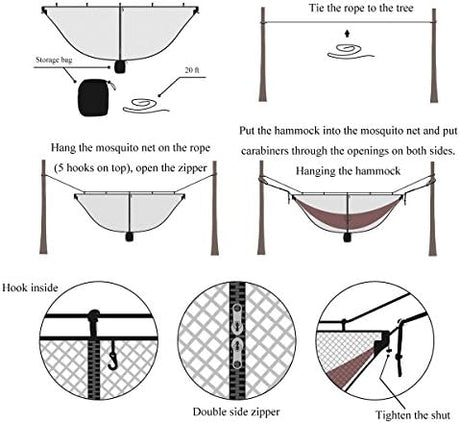 Storage bag

20 ft

Tie the rope to the tree

Hang the mosquito net on the rope (5 hooks on top), open the zipper

Put the hammock into the mosquito net and put carabiners through the openings on both sides.

Hanging the hammock

Hook inside

Double side zipper

Tighten the shut