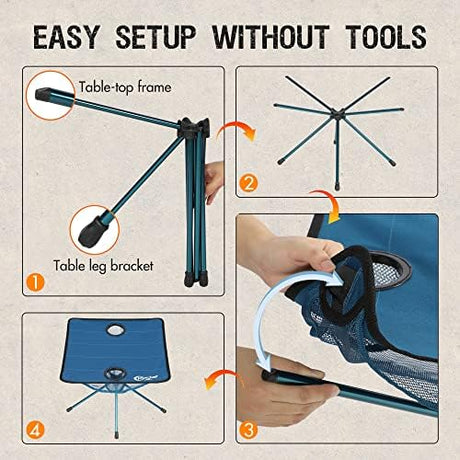 EASY SETUP WITHOUT TOOLS

Table-top frame

Table leg bracket

1

2

3

4