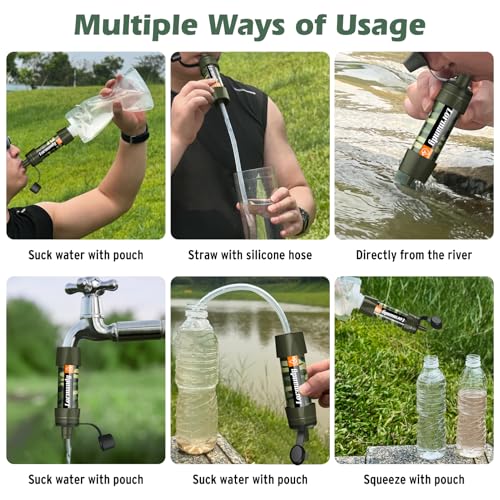 Multiple Ways of Usage

Suck water with pouch

Straw with silicone hose

Directly from the river

Suck water with pouch

Suck water with pouch

Squeeze with pouch