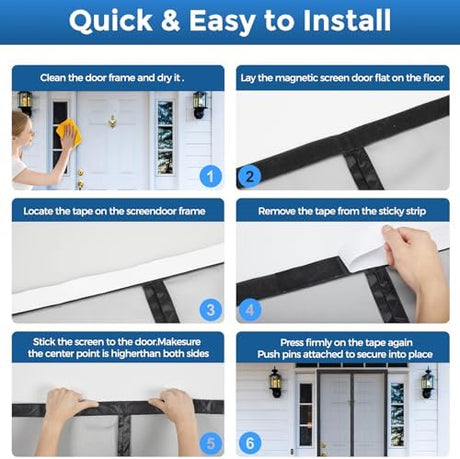 Quick & Easy to Install

Clean the door frame and dry it .

1

Lay the magnetic screen door flat on the floor

2

Locate the tape on the screendoor frame

3

Remove the tape from the sticky strip

4

Stick the screen to the door.Makesure the center point is higherthan both sides

5

Press firmly on the tape again
Push pins attached to secure into place

6