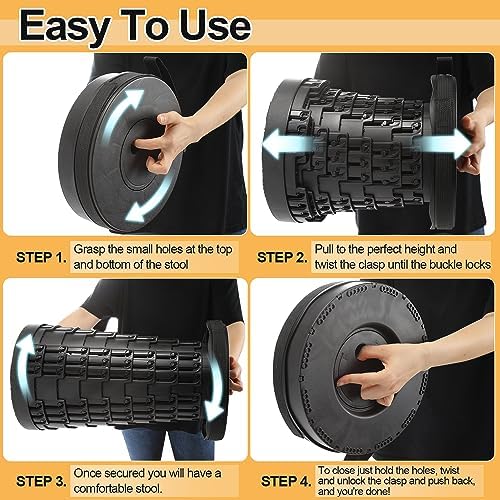 Easy To Use

STEP 1. Grasp the small holes at the top and bottom of the stool

STEP 2. Pull to the perfect height and twist the clasp until the buckle locks

STEP 3. Once secured you will have a comfortable stool.

STEP 4. To close just hold the holes, twist and unlock the clasp and push back, and you're done!