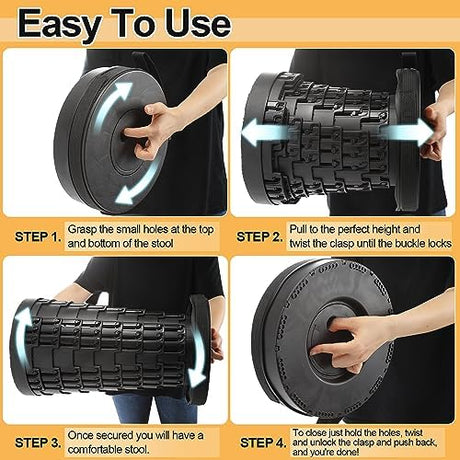 Easy To Use

STEP 1. Grasp the small holes at the top and bottom of the stool

STEP 2. Pull to the perfect height and twist the clasp until the buckle locks

STEP 3. Once secured you will have a comfortable stool.

STEP 4. To close just hold the holes, twist and unlock the clasp and push back, and you're done!