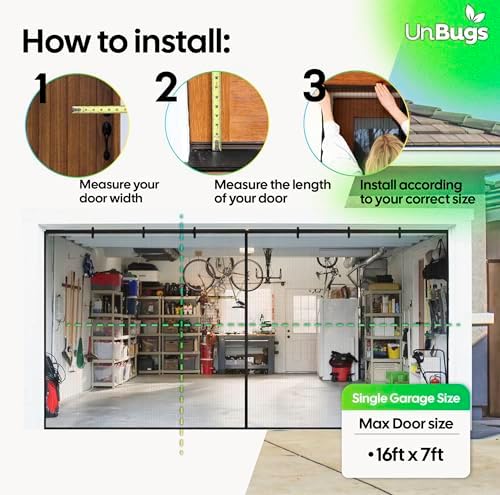 How to install:

UnBugs

1

Measure your door width

2

Measure the length of your door

3

Install according to your correct size

Single Garage Size

Max Door size

•16ft x 7ft