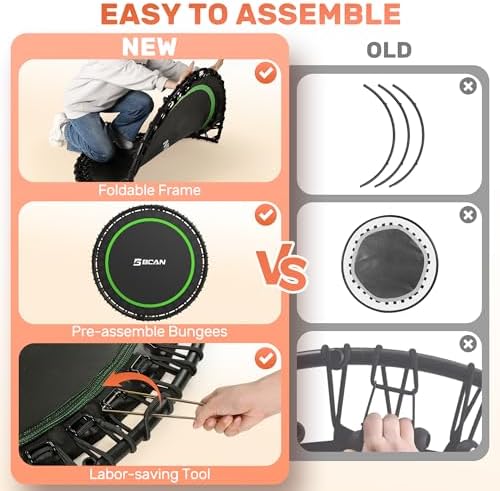 EASY TO ASSEMBLE

NEW

Foldable Frame

BCAN

Pre-assemble Bungees

Labor-saving Tool

VS

OLD