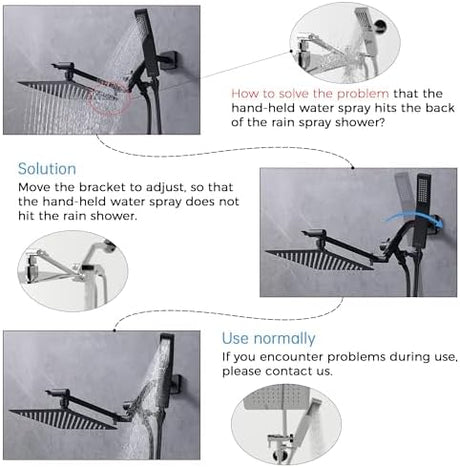 How to solve the problem that the hand-held water spray hits the back of the rain spray shower?

Solution
Move the bracket to adjust, so that the hand-held water spray does not hit the rain shower.

Use normally
If you encounter problems during use, please contact us.