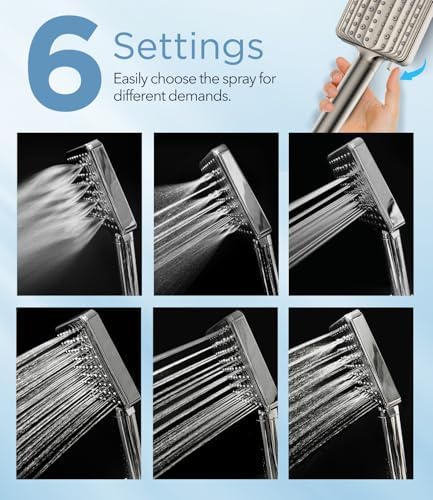 6 Settings

Easily choose the spray for different demands.