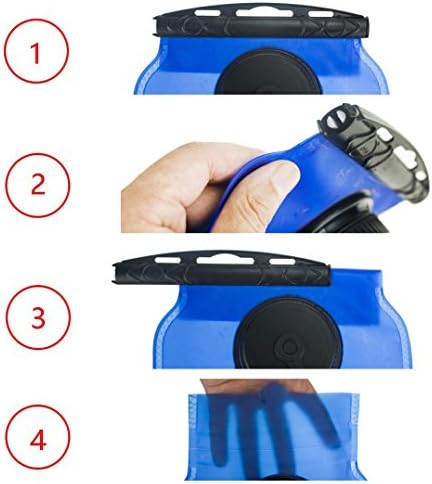 1

2

3

4