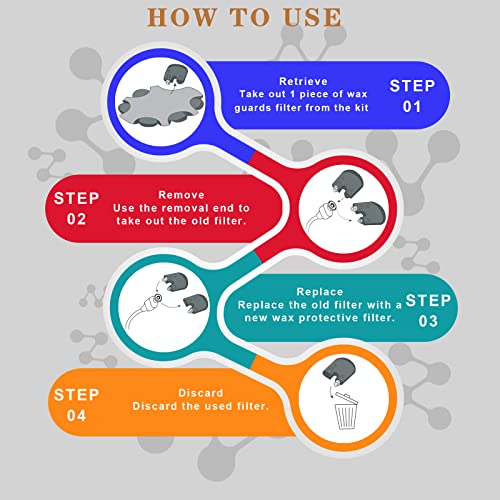 HOW TO USE

Retrieve
Take out 1 piece of wax guards filter from the kit

STEP 01

STEP 02

Remove
Use the removal end to take out the old filter.

Replace
Replace the old filter with a new wax protective filter.

STEP 03

STEP 04

Discard
Discard the used filter.