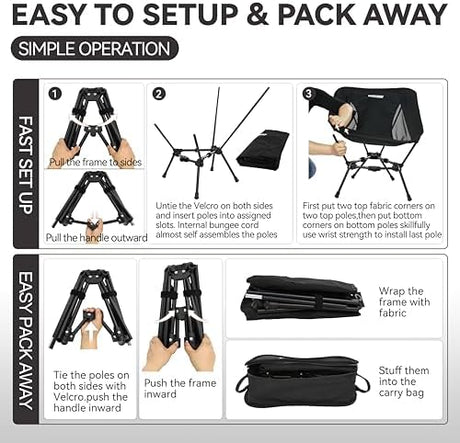 EASY TO SETUP & PACK AWAY

SIMPLE OPERATION

FAST SET UP

1

Pull the frame to sides

Pull the handle outward

2

Untie the Velcro on both sides and insert poles into assigned slots. Internal bungee cord almost self assembles the poles

3

First put two top fabric corners on two top poles,then put bottom corners on bottom poles skillfully use wrist strength to install last pole

EASY PACK AWAY

Tie the poles on both sides with Velcro,push the handle inward

Push the frame inward

Wrap the frame with fabric

Stuff them into the carry bag