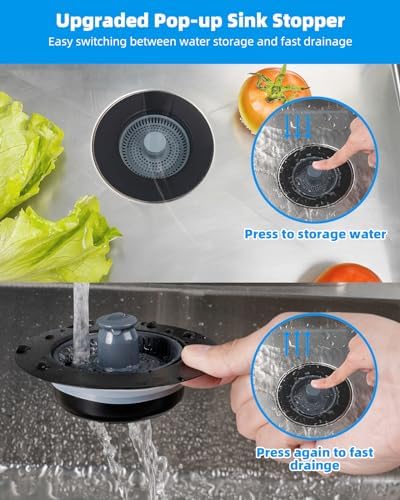 Upgraded Pop-up Sink Stopper
Easy switching between water storage and fast drainage

Press to storage water

Press again to fast drainge