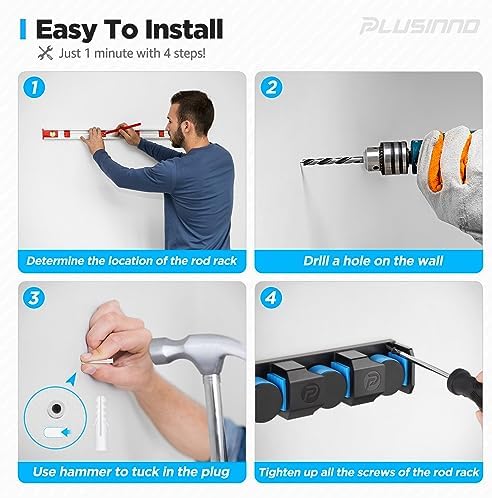 Easy To Install

PLUSINNO

Just 1 minute with 4 steps!

1

Determine the location of the rod rack

2

Drill a hole on the wall

3

Use hammer to tuck in the plug

4

Tighten up all the screws of the rod rack