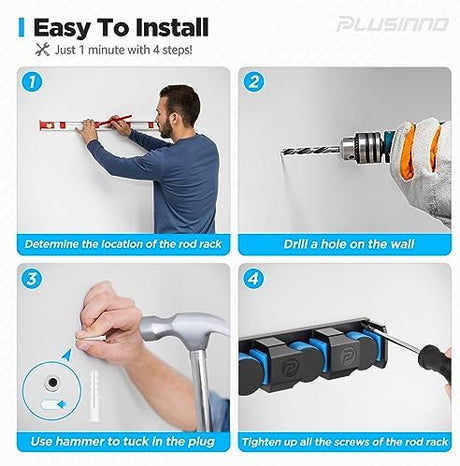 Easy To Install

PLUSINNO

Just 1 minute with 4 steps!

1

Determine the location of the rod rack

2

Drill a hole on the wall

3

Use hammer to tuck in the plug

4

Tighten up all the screws of the rod rack