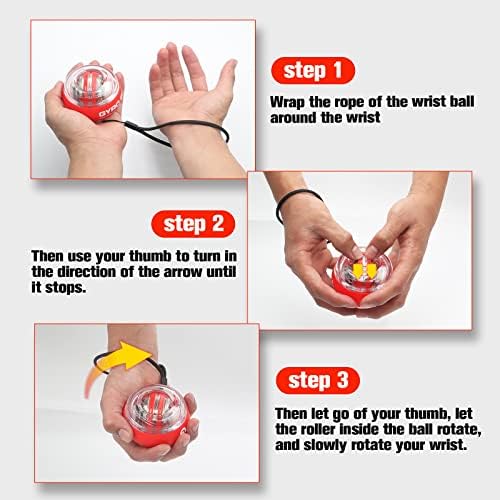 GYRO

step 1

Wrap the rope of the wrist ball around the wrist

step 2

Then use your thumb to turn in the direction of the arrow until it stops.

step 3

Then let go of your thumb, let the roller inside the ball rotate, and slowly rotate your wrist.