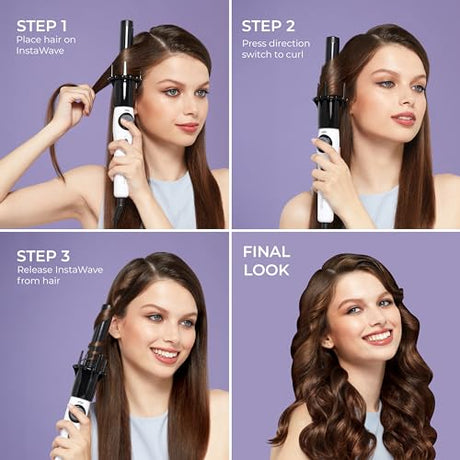 STEP 1
Place hair on InstaWave

STEP 2
Press direction switch to curl

STEP 3
Release InstaWave from hair

FINAL LOOK