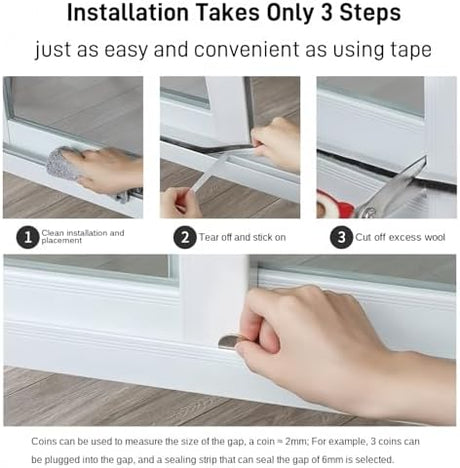 Installation Takes Only 3 Steps

just as easy and convenient as using tape

1 Clean installation and placement

2 Tear off and stick on

3 Cut off excess wool

Coins can be used to measure the size of the gap, a coin ≈ 2mm; For example, 3 coins can be plugged into the gap, and a sealing strip that can seal the gap of 6mm is selected.