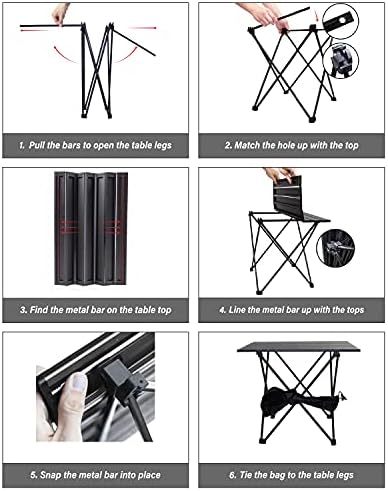 1. Pull the bars to open the table legs

2. Match the hole up with the top

3. Find the metal bar on the table top

4. Line the metal bar up with the tops

5. Snap the metal bar into place

6. Tie the bag to the table legs