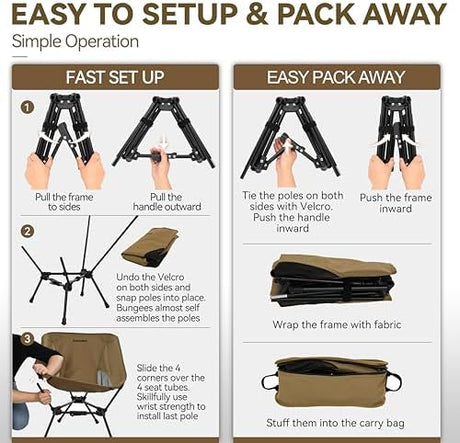 EASY TO SETUP & PACK AWAY

Simple Operation

FAST SET UP

1

Pull the frame to sides

Pull the handle outward

2

Undo the Velcro on both sides and snap poles into place. Bungees almost self assembles the poles

3

Slide the 4 corners over the 4 seat tubes. Skillfully use wrist strength to install last pole

EASY PACK AWAY

Tie the poles on both sides with Velcro. Push the handle inward

Push the frame inward

Wrap the frame with fabric

Stuff them into the carry bag