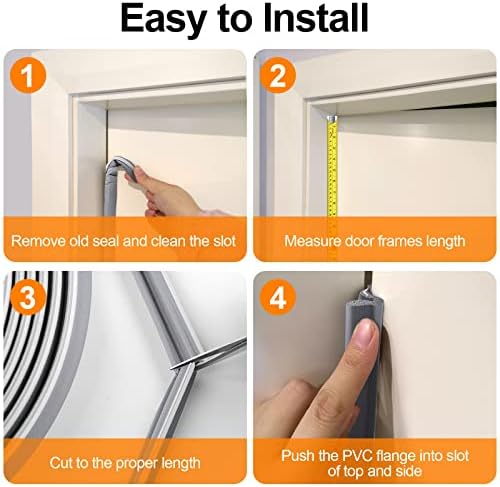 Easy to Install

1

Remove old seal and clean the slot

2

Measure door frames length

3

Cut to the proper length

4

Push the PVC flange into slot of top and side