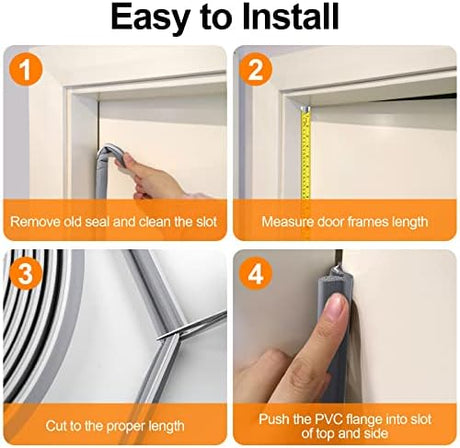 Easy to Install

1

Remove old seal and clean the slot

2

Measure door frames length

3

Cut to the proper length

4

Push the PVC flange into slot of top and side