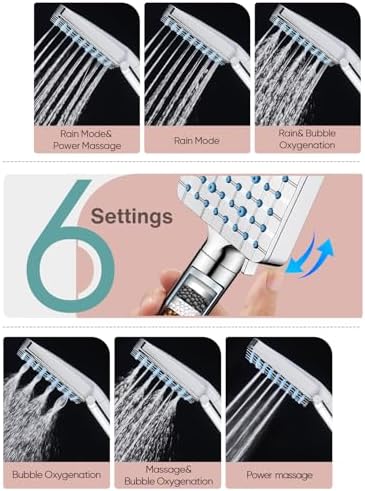 Rain Mode& Power Massage

Rain Mode

Rain& Bubble Oxygenation

6 Settings

Bubble Oxygenation

Massage& Bubble Oxygenation

Power massage