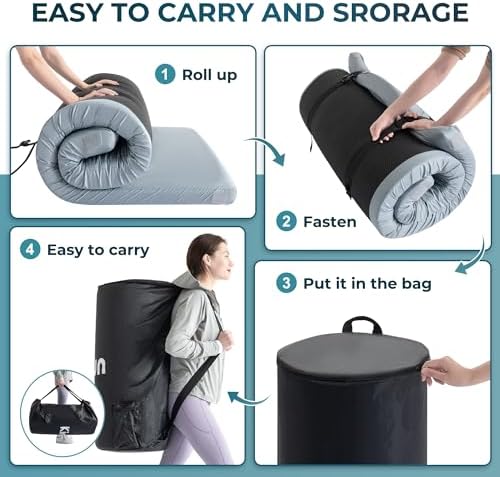 EASY TO CARRY AND SRORAGE

1 Roll up

2 Fasten

3 Put it in the bag

4 Easy to carry