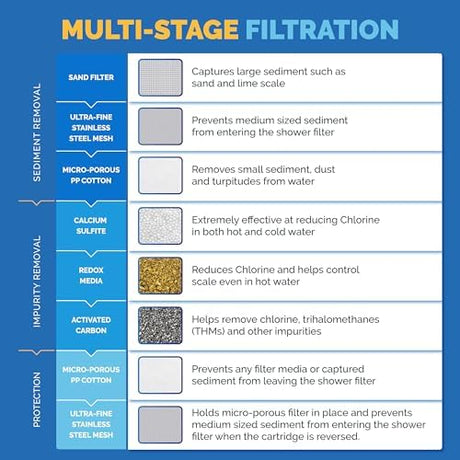 MULTI-STAGE FILTRATION

SEDIMENT REMOVAL

SAND FILTER
Captures large sediment such as sand and lime scale

ULTRA-FINE STAINLESS STEEL MESH
Prevents medium sized sediment from entering the shower filter

MICRO-POROUS PP COTTON
Removes small sediment, dust and turpitudes from water

IMPURITY REMOVAL

CALCIUM SULFITE
Extremely effective at reducing Chlorine in both hot and cold water

REDOX MEDIA
Reduces Chlorine and helps control scale even in hot water

ACTIVATED CARBON
Helps remove chlorine, trihalomethanes (THMs) and other impurities

PROTECTION

MICRO-POROUS PP COTTON
Prevents any filter media or captured sediment from leaving the shower filter

ULTRA-FINE STAINLESS STEEL MESH
Holds micro-porous filter in place and prevents medium sized sediment from entering the shower filter when the cartridge is reversed.